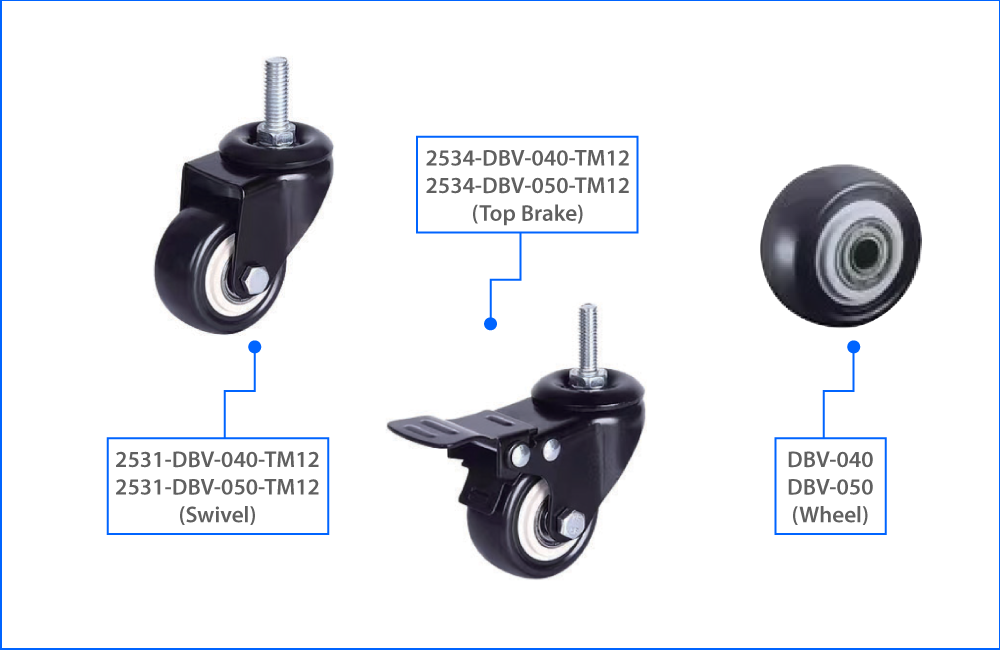 2534-DBV-040-TM12
2534-DBV-050-TM12
(Top Brake)

2531-DBV-040-TM12
2531-DBV-050-TM12
(Swivel)

DBV-040
DBV-050
(Wheel)