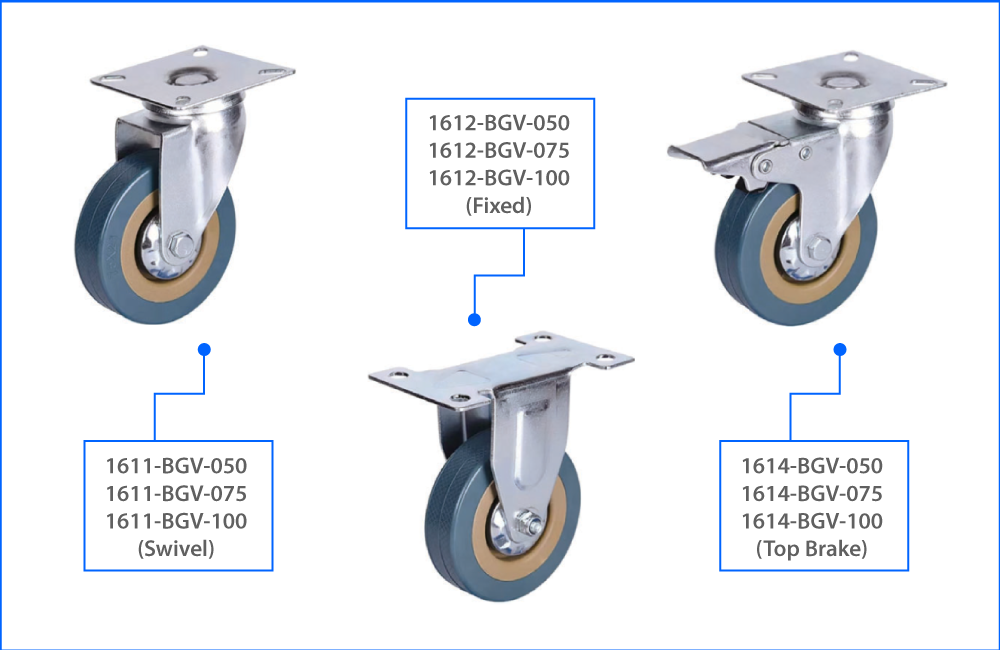 1612-BGV-050
1612-BGV-075
1612-BGV-100
(Fixed)

1611-BGV-050
1611-BGV-075
1611-BGV-100
(Swivel)

1614-BGV-050
1614-BGV-075
1614-BGV-100
(Top Brake)